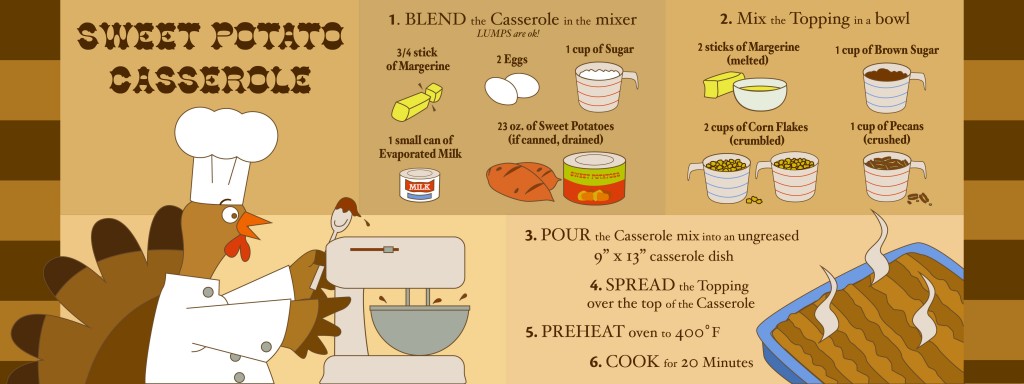 SWEET POTATO CASSEROLE

1. BLEND the Casserole in the mixer
LUMPS are ok!

3/4 stick of Margerine

2 Eggs

1 cup of Sugar

1 small can of Evaporated Milk

MILK

23 oz. of Sweet Potatoes (if canned, drained)

SWEET POTATOES

2. Mix the Topping in a bowl

2 sticks of Margerine (melted)

1 cup of Brown Sugar

2 cups of Corn Flakes (crumbled)

1 cup of Pecans (crushed)

3. POUR the Casserole mix into an ungreased 9" x 13" casserole dish

4. SPREAD the Topping over the top of the Casserole

5. PREHEAT oven to 400°F

6. COOK for 20 Minutes